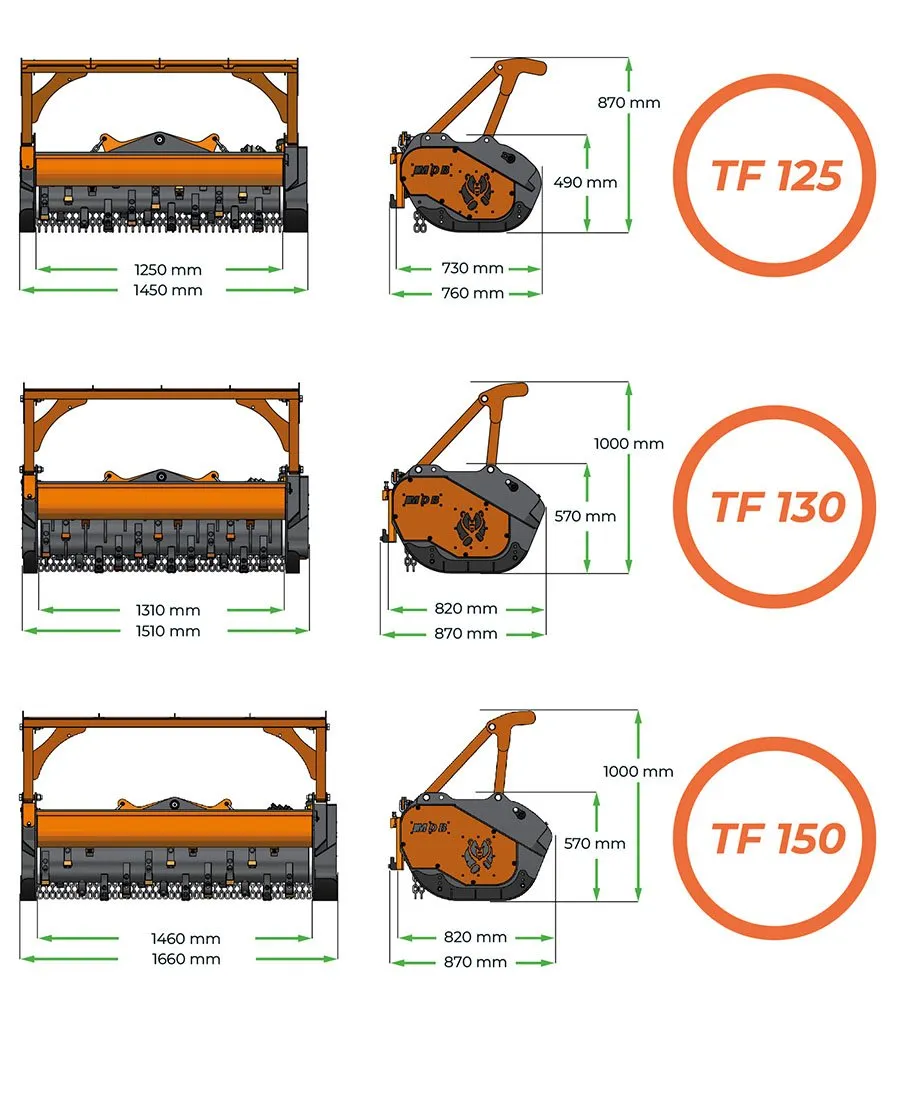 1250 mm
1450 mm

MDB

870 mm
490 mm
730 mm
760 mm

TF 125

1310 mm
1510 mm

MDB

1000 mm
570 mm
820 mm
870 mm

TF 130

1460 mm
1660 mm

MDB

1000 mm
570 mm
820 mm
870 mm

TF 150