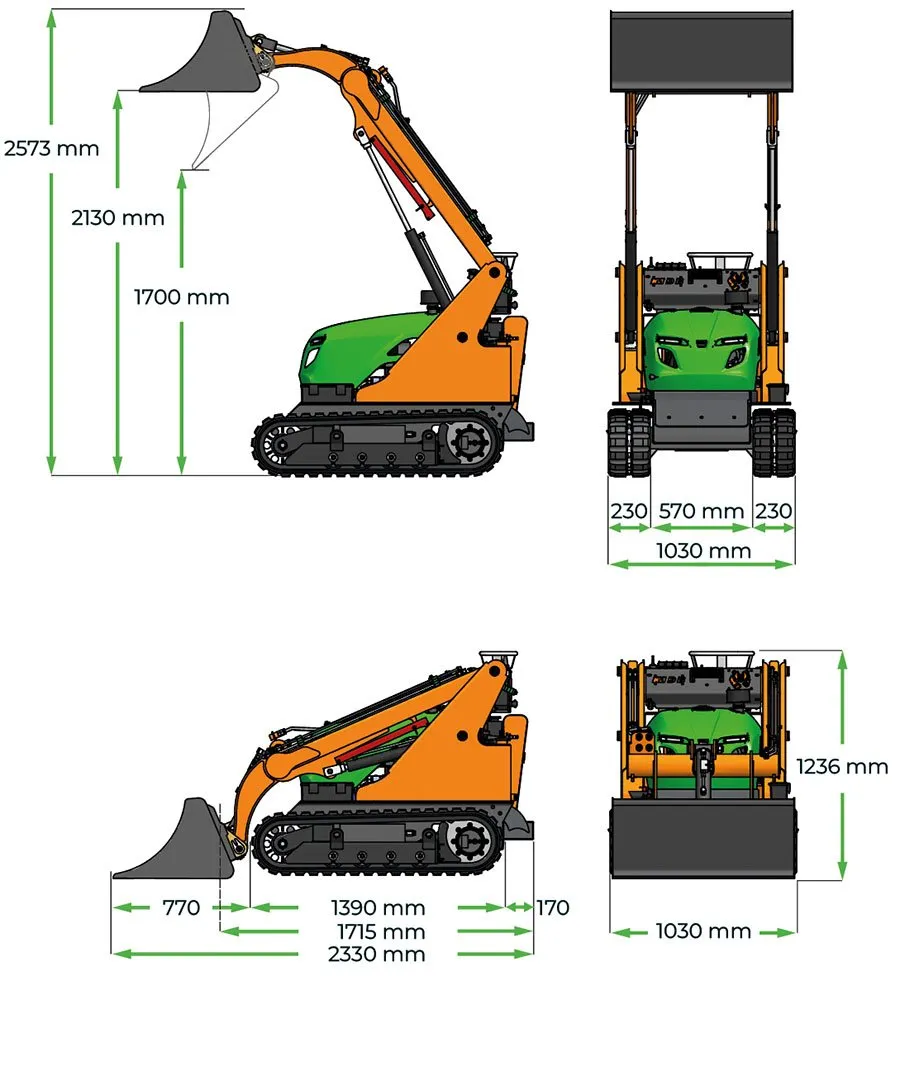 2573 mm
2130 mm
1700 mm

230
570 mm
230
1030 mm

770
1390 mm
170
1715 mm
2330 mm

1236 mm
1030 mm